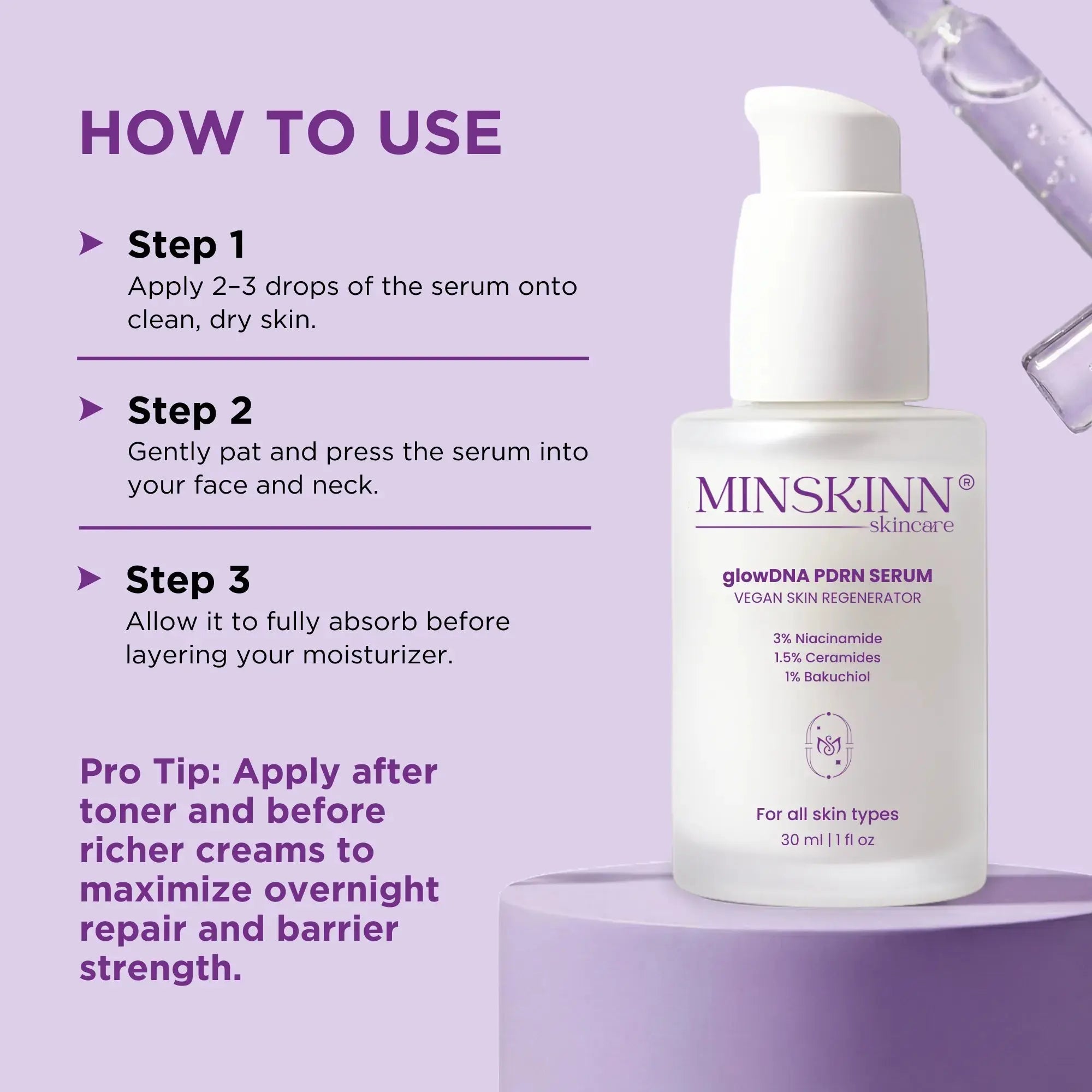 HOW TO USE

Step 1
Apply 2–3 drops of the serum onto clean, dry skin.

Step 2
Gently pat and press the serum into your face and neck.

Step 3
Allow it to fully absorb before layering your moisturizer.

Pro Tip: Apply after toner and before richer creams to maximize overnight repair and barrier strength.

MINSKINN®
skincare

glowDNA PDRN SERUM
VEGAN SKIN REGENERATOR

3% Niacinamide
1.5% Ceramides
1% Bakuchiol

For all skin types
30 ml | 1 fl oz